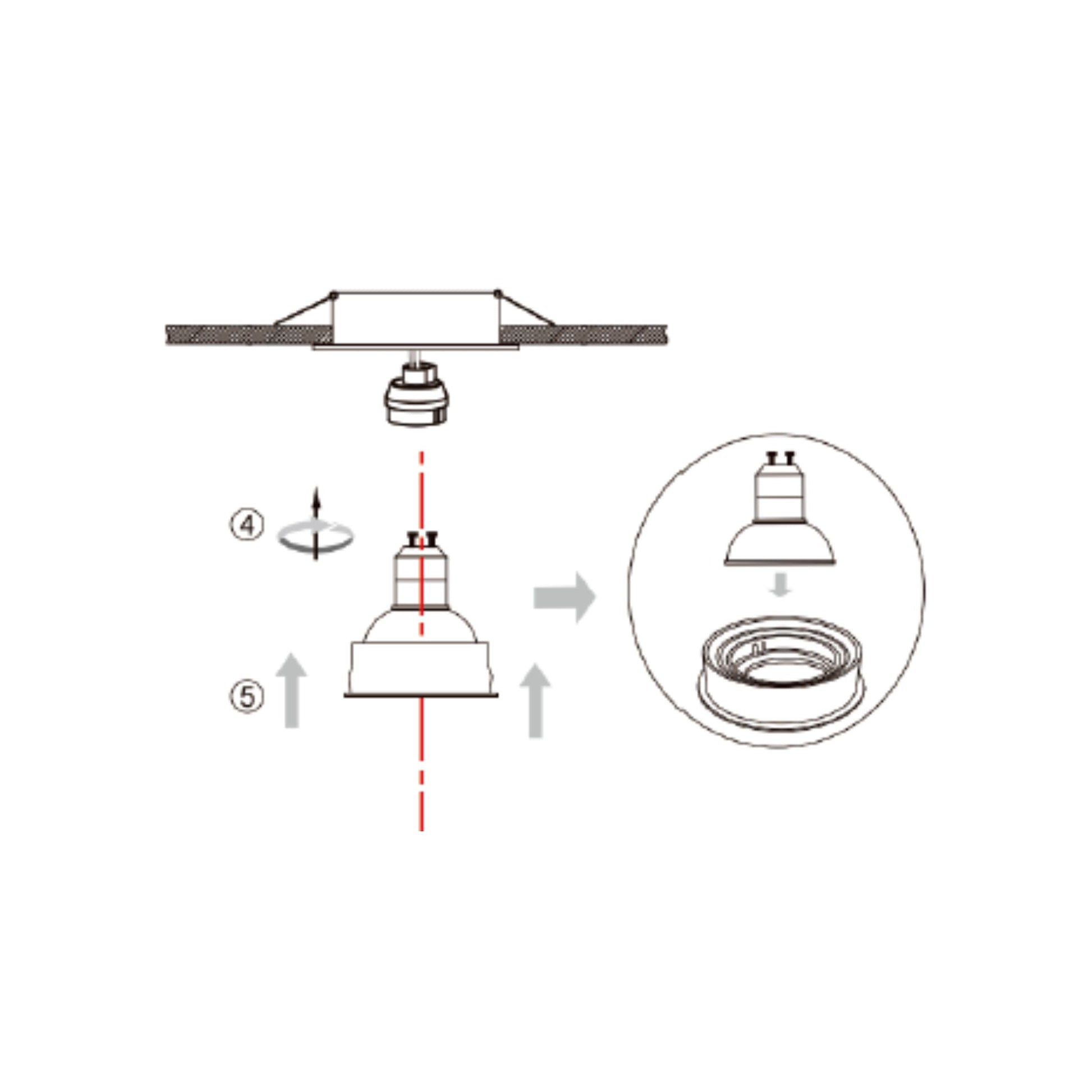 ④
⑤