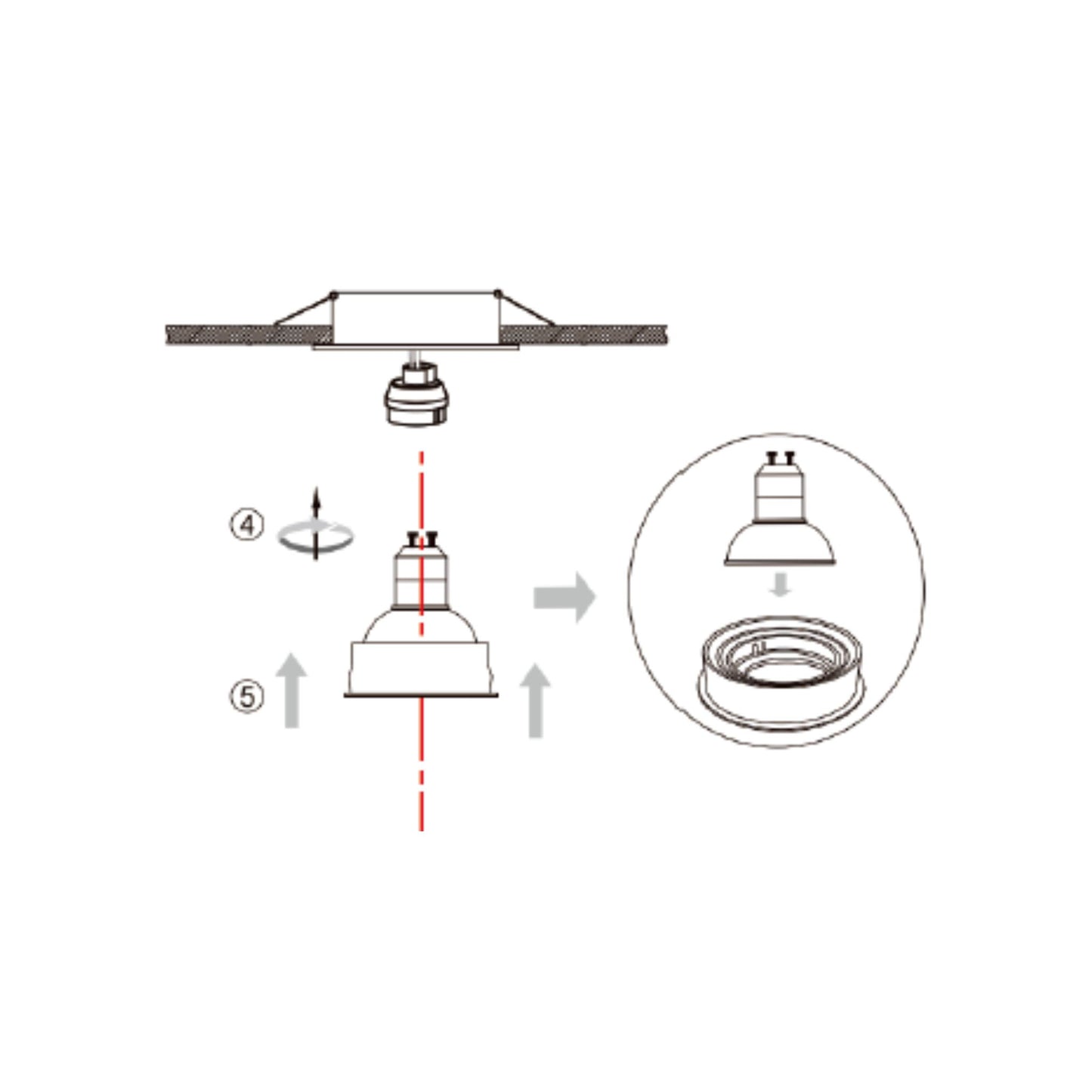 ④

⑤